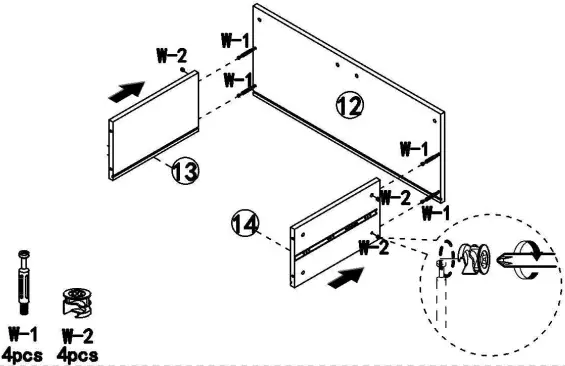 W-2
W-1
W-1
12
13
W-1
W-2
W-1
14
W-2
W-1
4pcs
W-2
4pcs