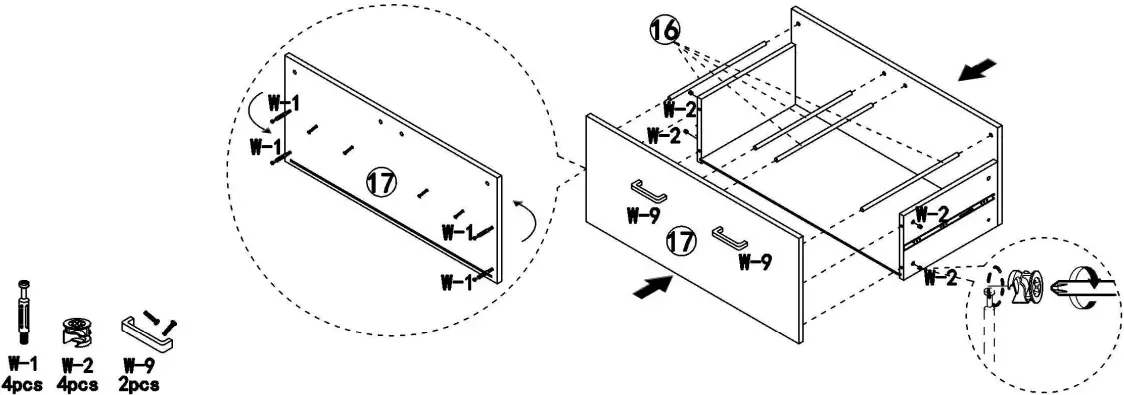 W-1
W-1
17
W-1
W-1

16
W-2
W-2
W-9
17
W-9
W-2
W-2

W-1
4pcs
W-2
4pcs
W-9
2pcs