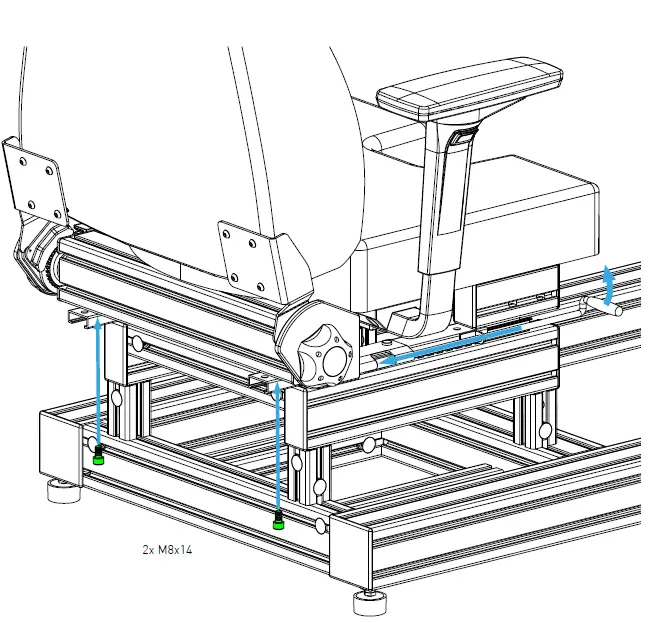 2x M8x14