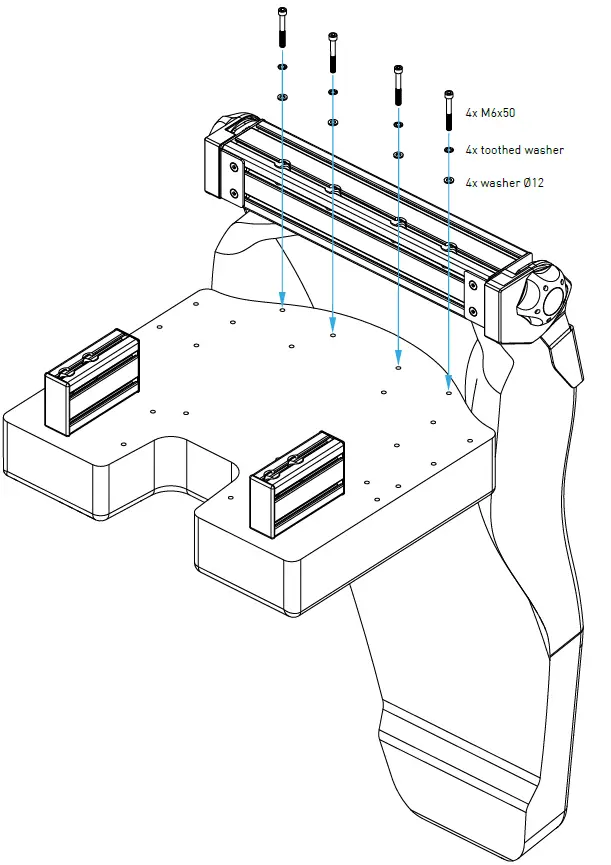 4x M6x50

4x toothed washer

4x washer Ø12