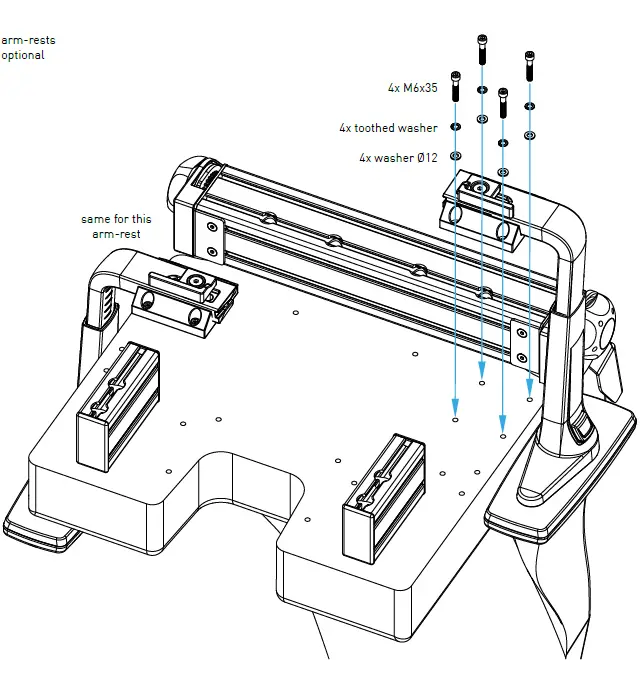 arm-rests optional

4x M6x35

4x toothed washer

4x washer Ø12

same for this arm-rest