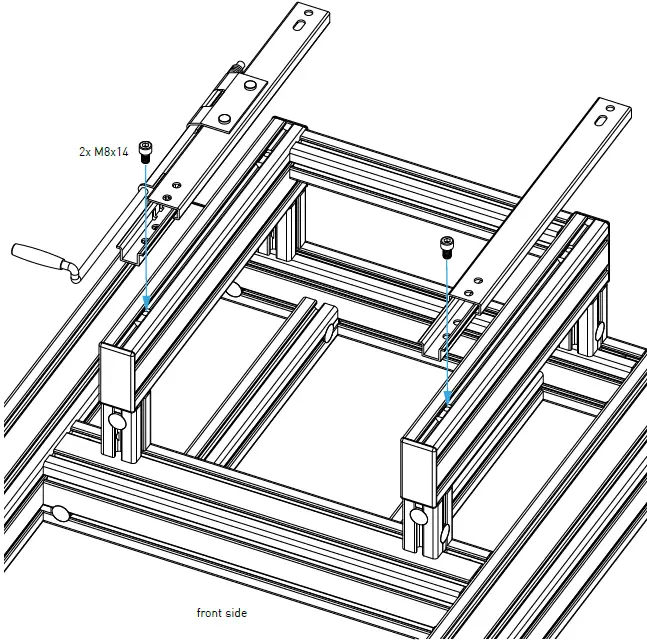 2x M8x14

front side