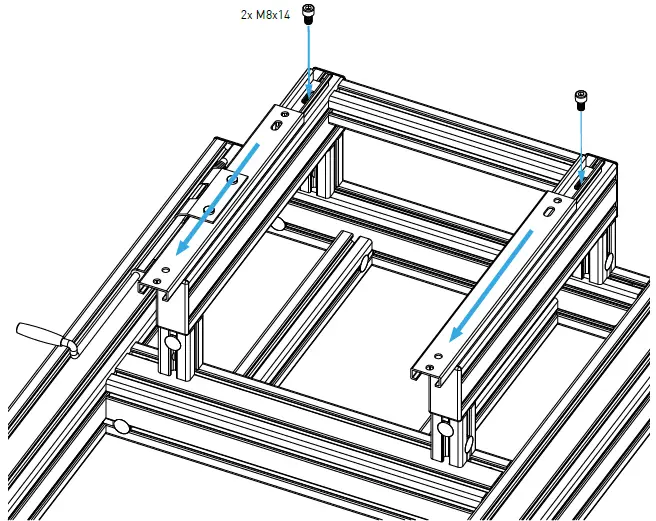 2x M8x14