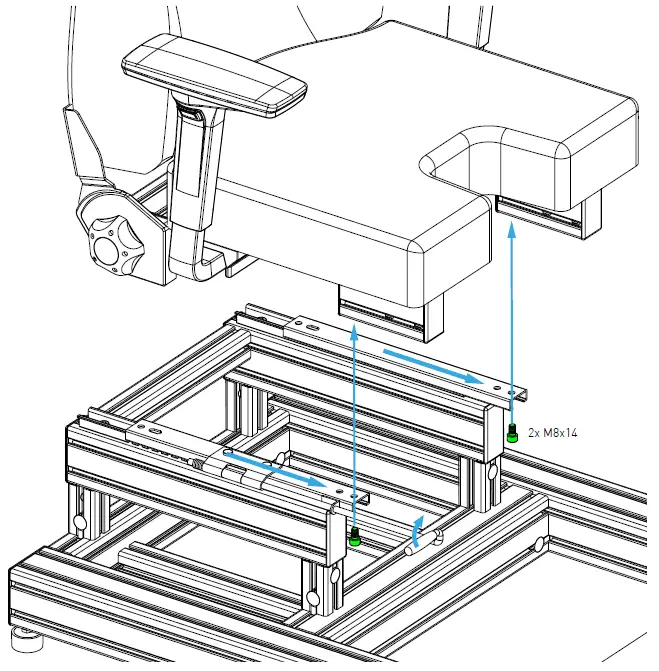 2x M8x14