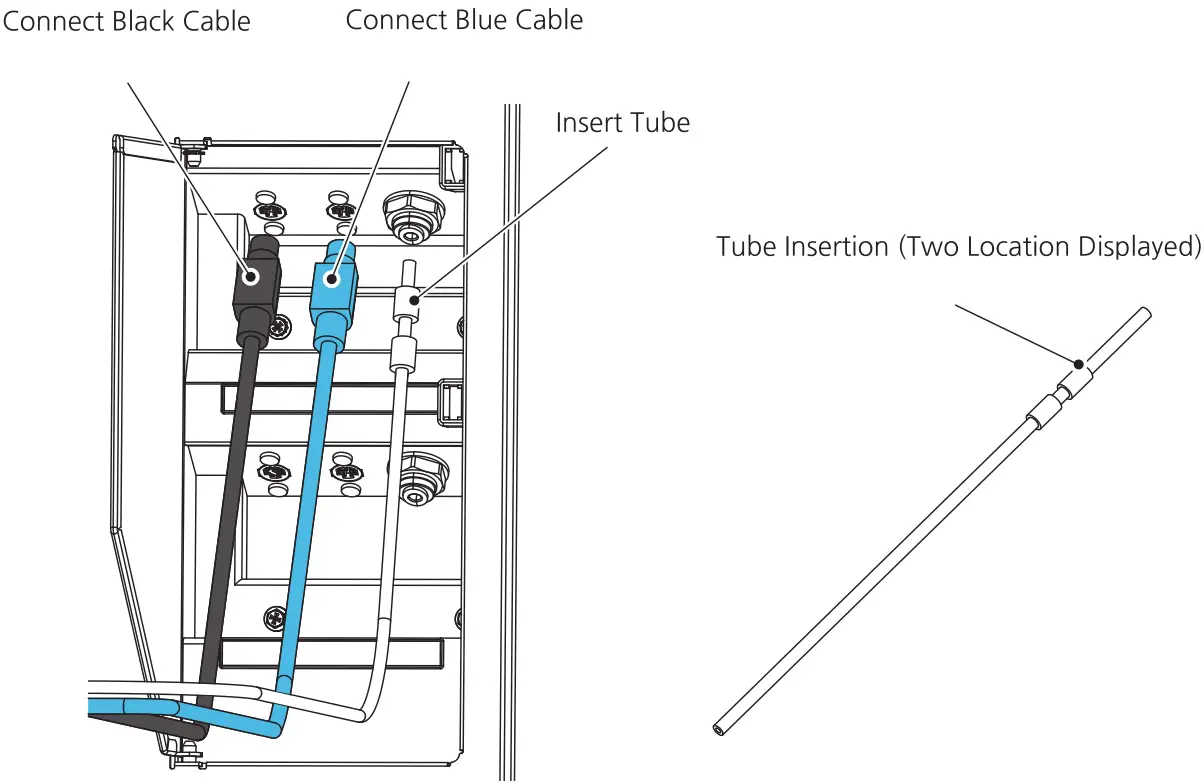 Connect Black Cable
Connect Blue Cable
Insert Tube
Tube Insertion (Two Location Displayed)