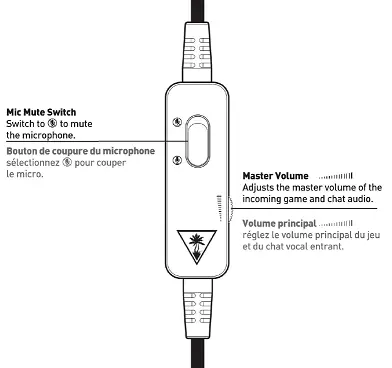 Mic Mute Switch
Switch to to mute the microphone.

Bouton de coupure du microphone
sélectionnez pour couper le micro.

Master Volume
Adjusts the master volume of the incoming game and chat audio.

Volume principal
réglez le volume principal du jeu et du chat vocal entrant.