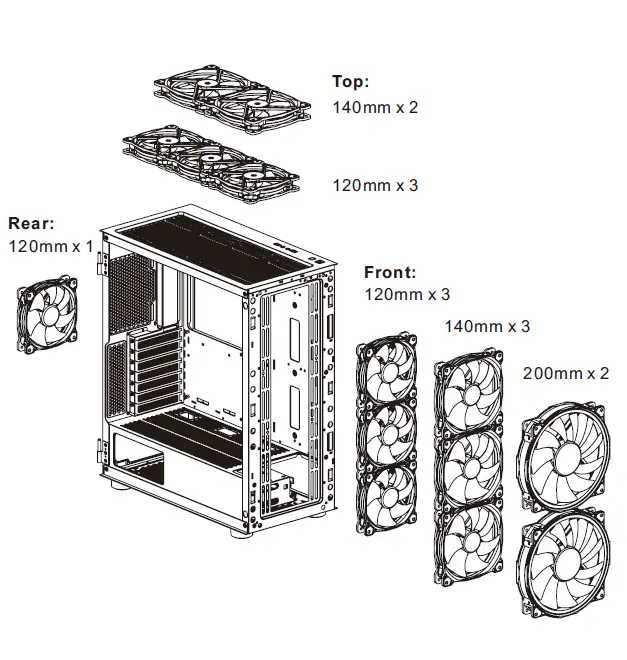 Top:
140mm x 2

120mm x 3

Rear:
120mm x 1

Front:
120mm x 3

140mm x 3

200mm x 2