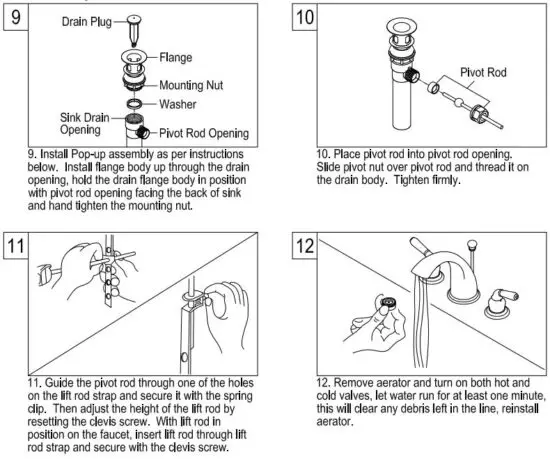 9

Drain Plug

Flange

Mounting Nut

Washer

Sink Drain Opening

Pivot Rod Opening

9. Install Pop-up assembly as per instructions below. Install flange body up through the drain opening, hold the drain flange body in position with pivot rod opening facing the back of sink and hand tighten the mounting nut.

10

Pivot Rod

10. Place pivot rod into pivot rod opening. Slide pivot nut over pivot rod and thread it on the drain body. Tighten firmly.

11

11. Guide the pivot rod through one of the holes on the lift rod strap and secure it with the spring clip. Then adjust the height of the lift rod by resetting the clevis screw. With lift rod in position on the faucet, insert lift rod through lift rod strap and secure with the clevis screw.

12

12. Remove aerator and turn on both hot and cold valves, let water run for at least one minute, this will clear any debris left in the line, reinstall aerator.