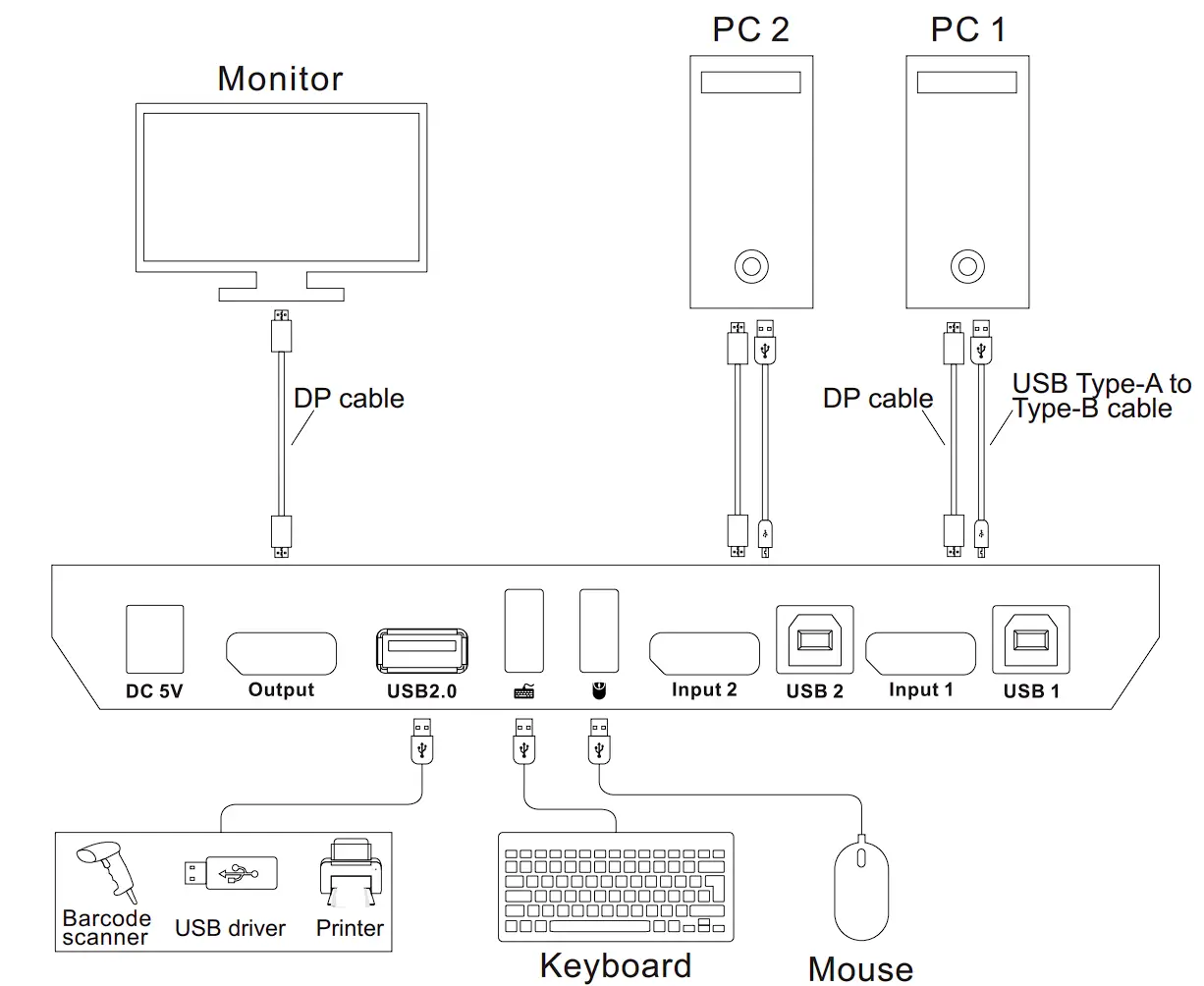 Monitor

PC 2

PC 1

DP cable

DP cable

USB Type-A to Type-B cable

DC 5V

Output

USB2.0

Input 2

USB 2

Input 1

USB 1

Barcode scanner

USB driver

Printer

Keyboard

Mouse