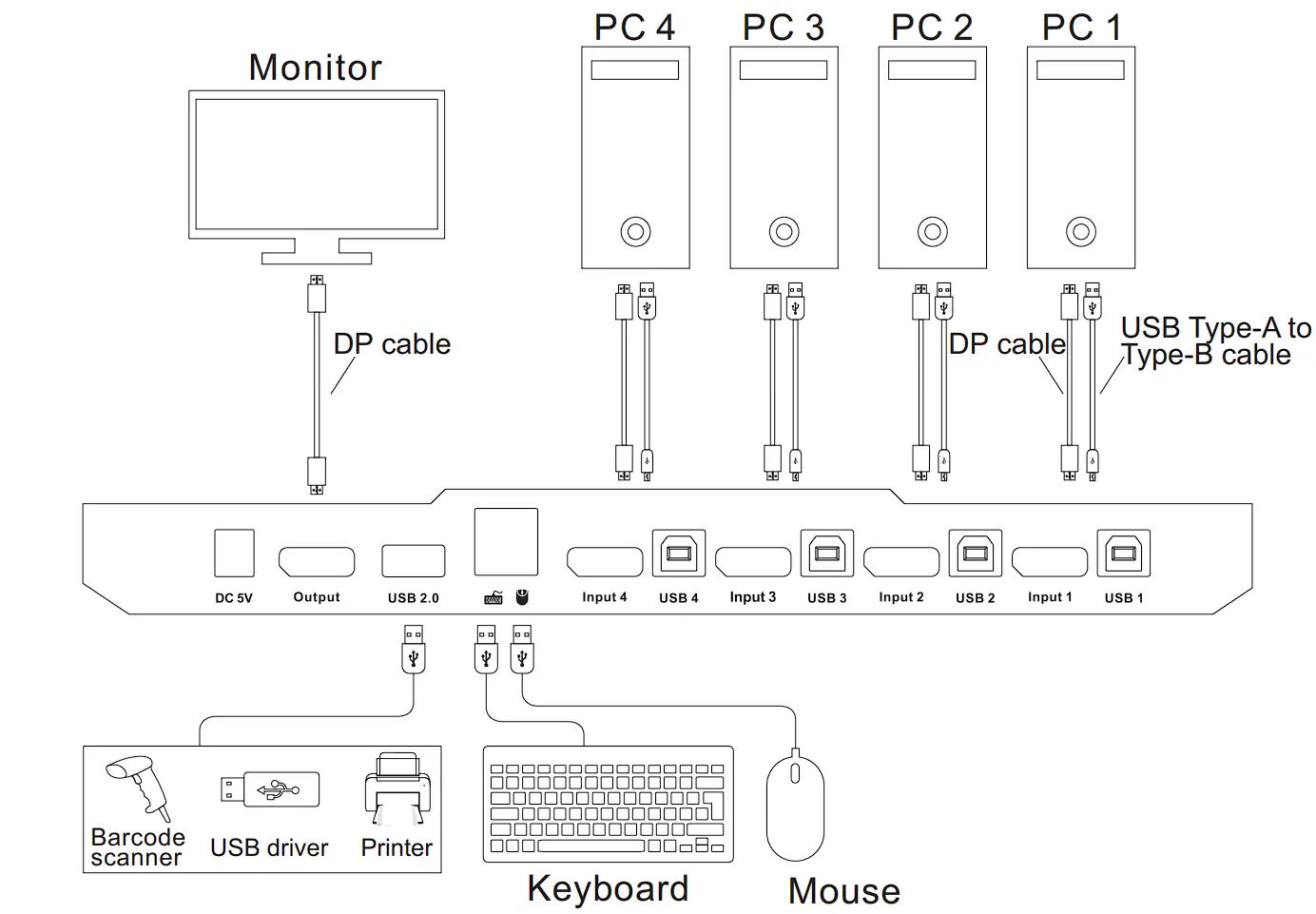 Monitor

PC 4
PC 3
PC 2
PC 1

DP cable

DP cable

USB Type-A to Type-B cable

DC 5V
Output
USB 2.0
Input 4
USB 4
Input 3
USB 3
Input 2
USB 2
Input 1
USB 1

Barcode scanner
USB driver
Printer

Keyboard

Mouse