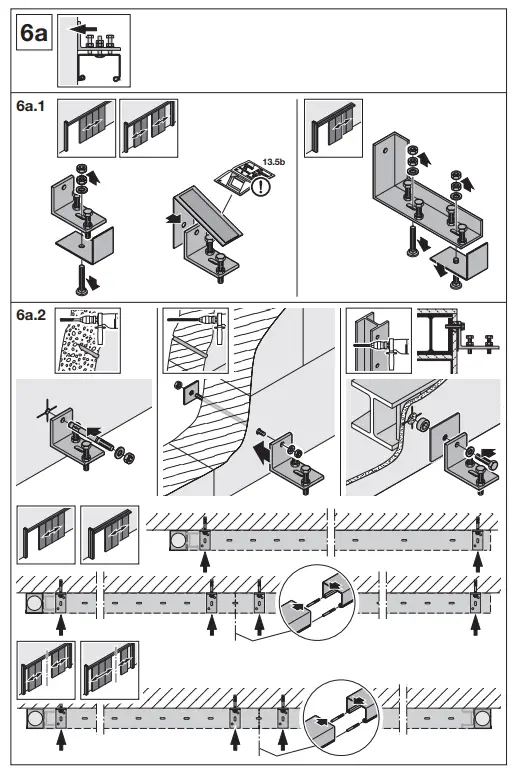 6a

6a.1

13.5b

6a.2