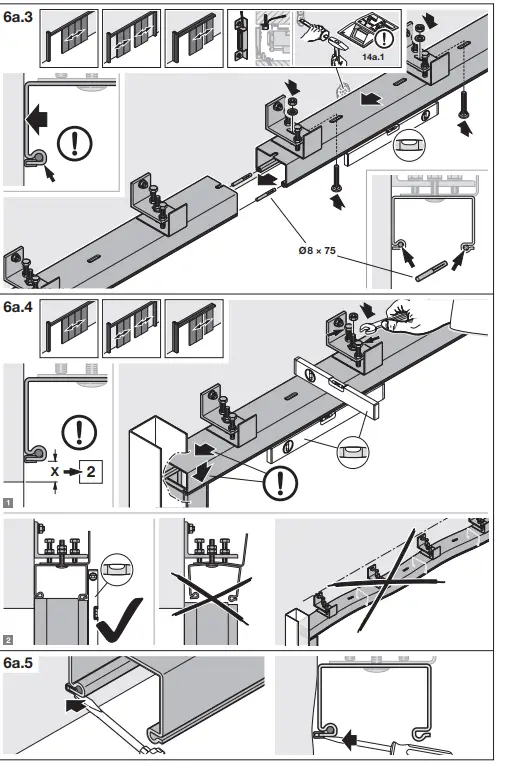 6a.3

14a.1

Ø8 × 75

6a.4

X

2

1

2

6a.5