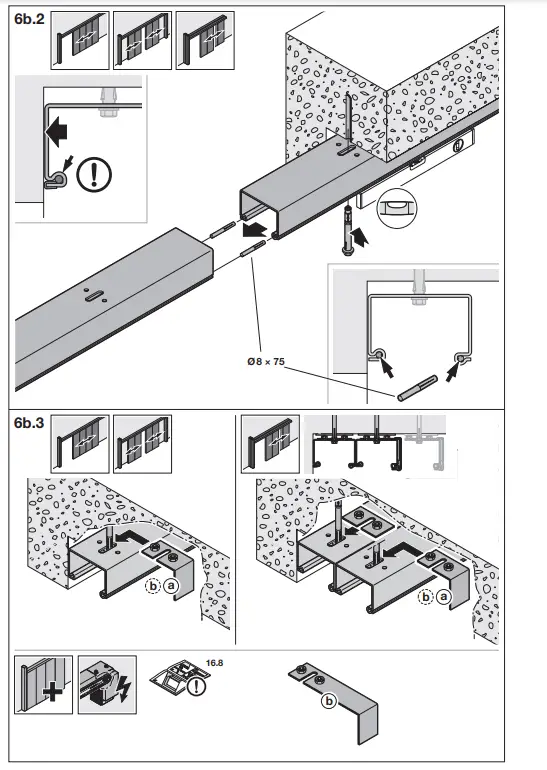 6b.2

Ø 8 × 75

6b.3

b a

b a

16.8

b