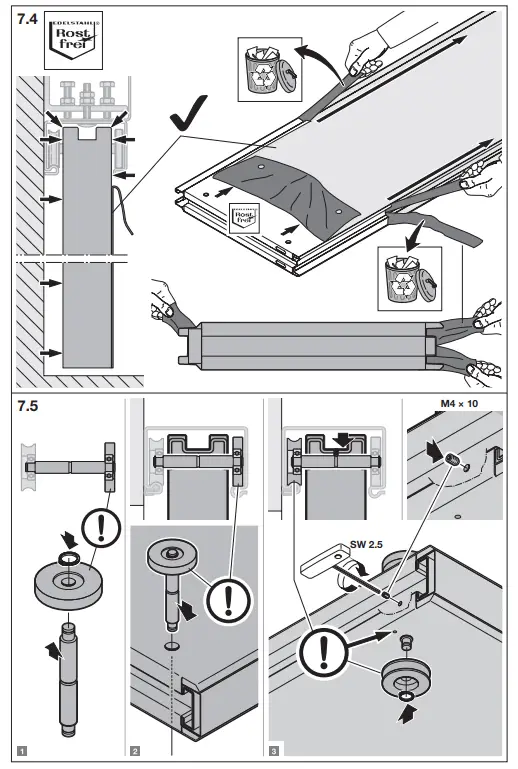 7.4

EDELSTAHL® Rost frei

Rost frei

7.5

M4 × 10

SW 2.5

1

2

3