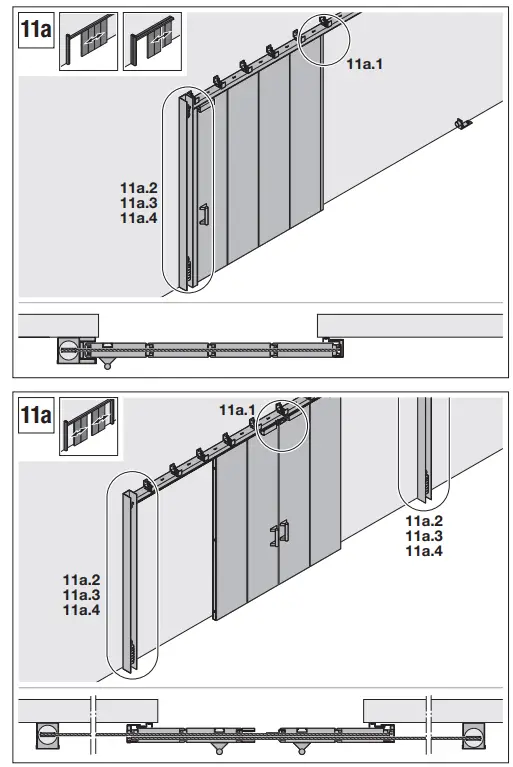 11a

11a.1

11a.2
11a.3
11a.4

11a

11a.1

11a.2
11a.3
11a.4

11a.2
11a.3
11a.4