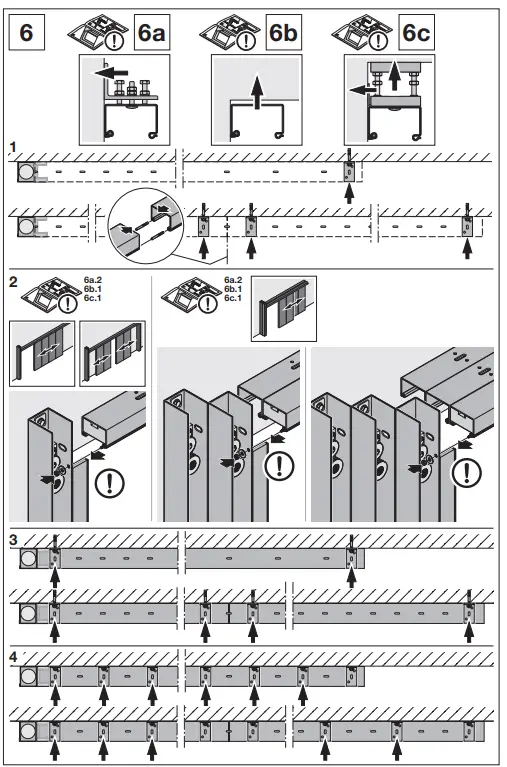 6

6a

6b

6c

1

2

6a.2
6b.1
6c.1

6a.2
6b.1
6c.1

3

4