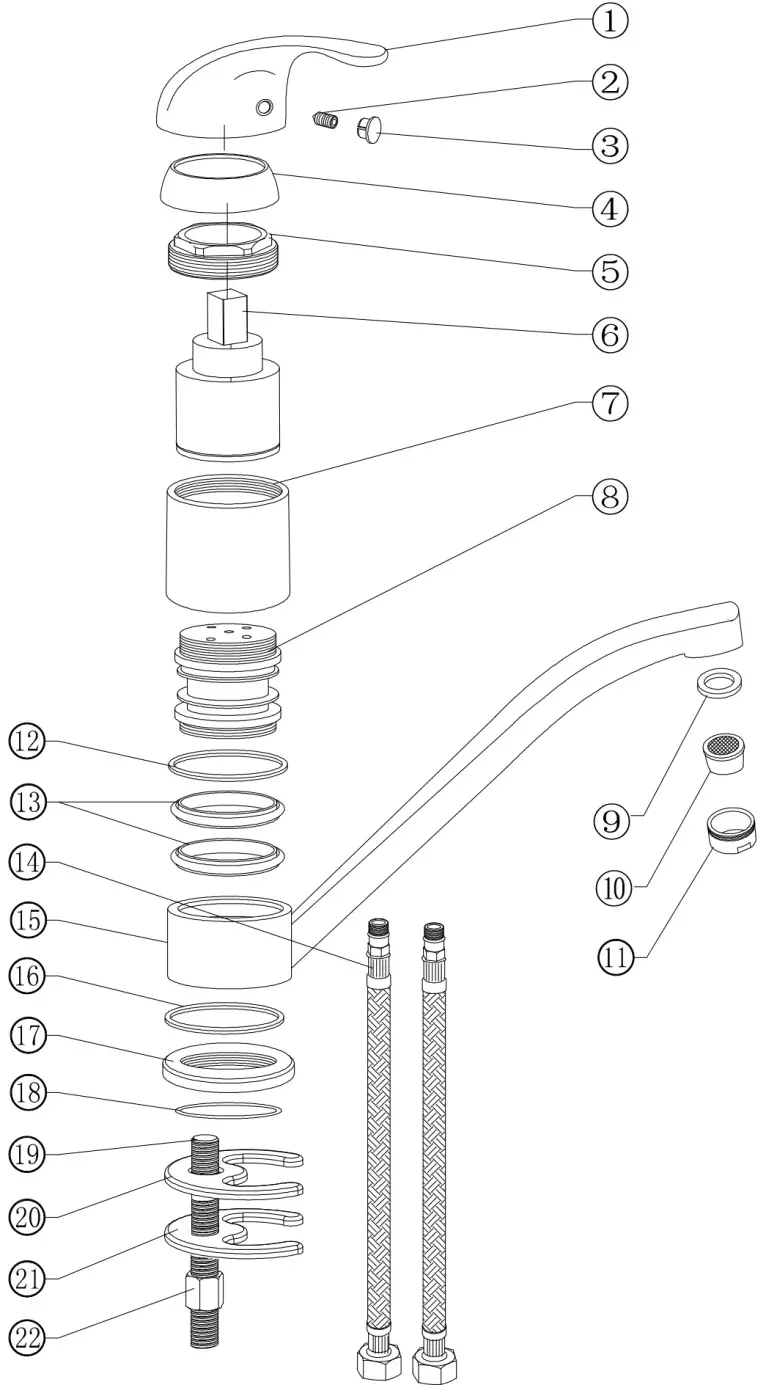 1
2
3
4
5
6
7
8
12
13
14
15
16
17
18
19
20
21
22
9
10
11