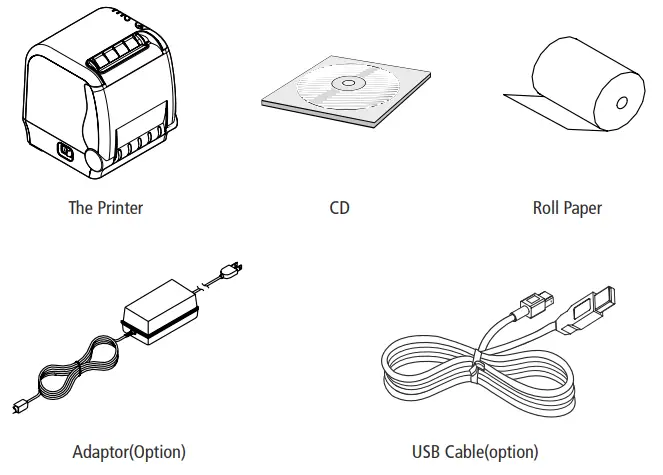 The Printer

CD

Roll Paper

Adaptor(Option)

USB Cable(option)