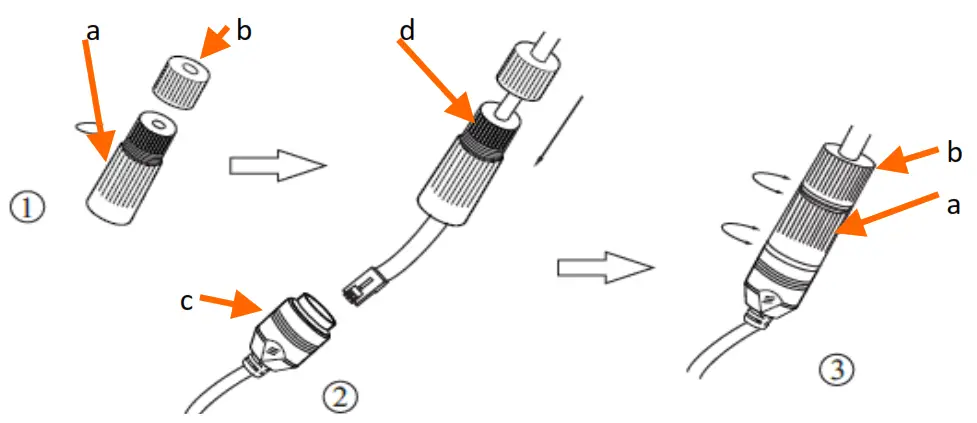 a
b
①
d
c
②
b
a
③