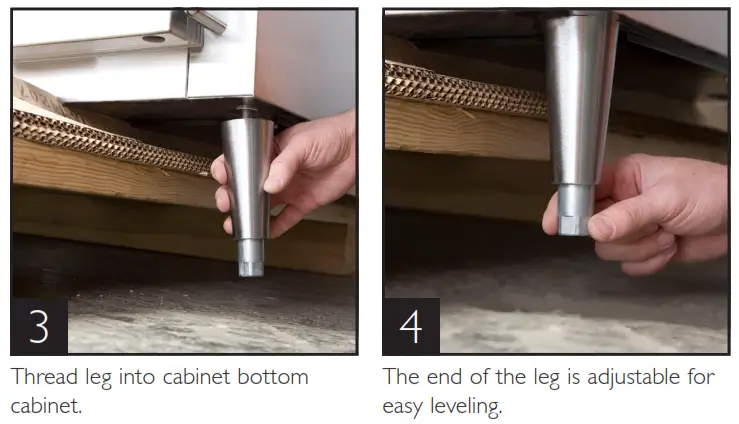 3

Thread leg into cabinet bottom cabinet.

4

The end of the leg is adjustable for easy leveling.