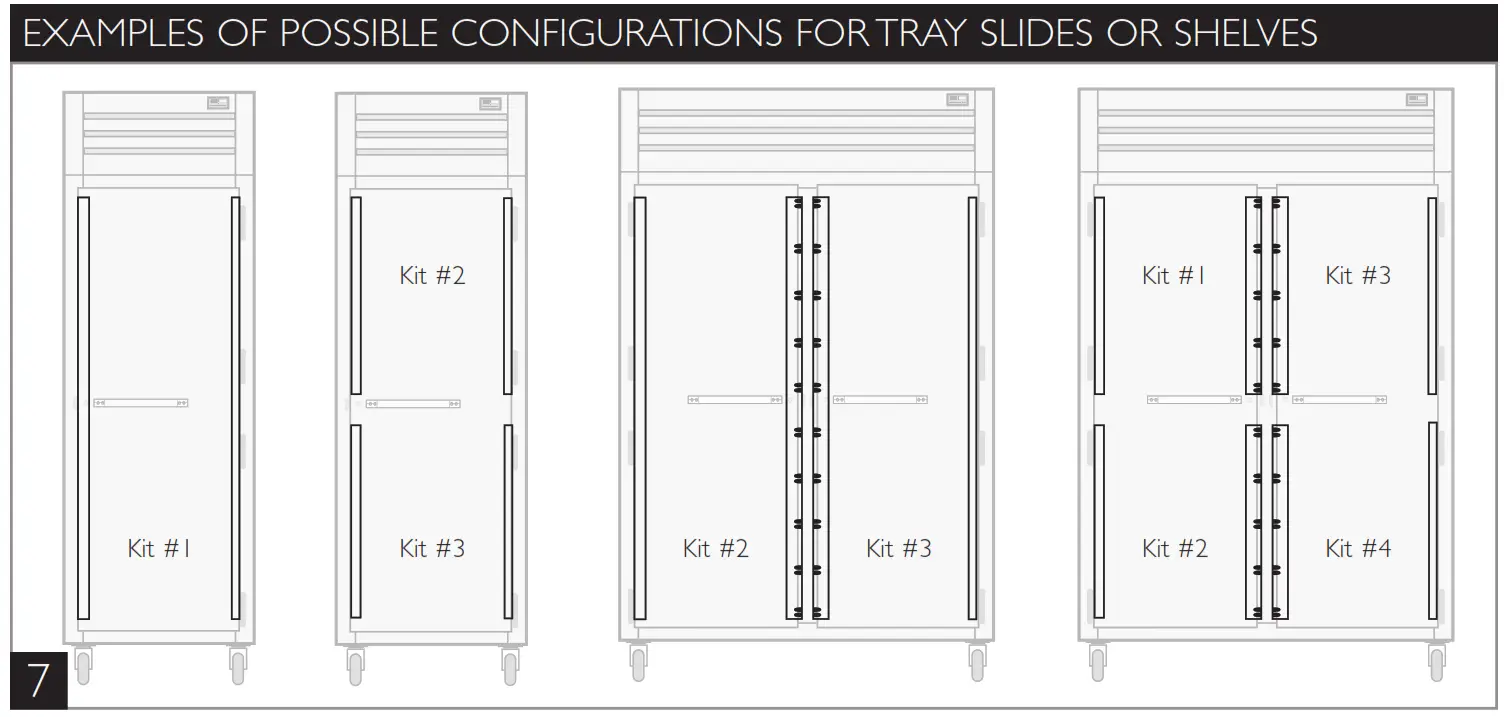 EXAMPLES OF POSSIBLE CONFIGURATIONS FOR TRAY SLIDES OR SHELVES

Kit #1

Kit #2

Kit #3

Kit #2

Kit #3

Kit #1

Kit #3

Kit #2

Kit #4

7