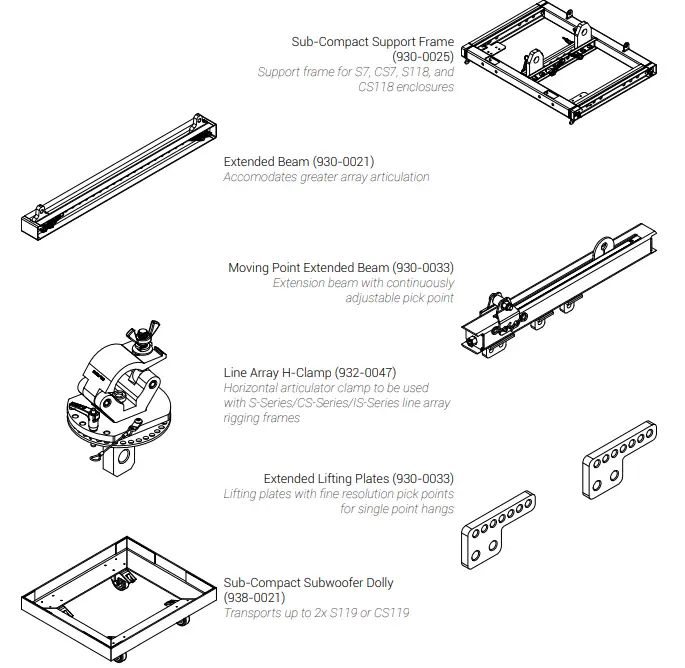 Sub-Compact Support Frame (930-0025)
Support frame for S7, CS7, S118, and CS118 enclosures

Extended Beam (930-0021)
Accomodates greater array articulation

Moving Point Extended Beam (930-0033)
Extension beam with continuously adjustable pick point

Line Array H-Clamp (932-0047)
Horizontal articulator clamp to be used with S-Series/CS-Series/IS-Series line array rigging frames

Extended Lifting Plates (930-0033)
Lifting plates with fine resolution pick points for single point hangs

Sub-Compact Subwoofer Dolly (938-0021)
Transports up to 2x S119 or CS119