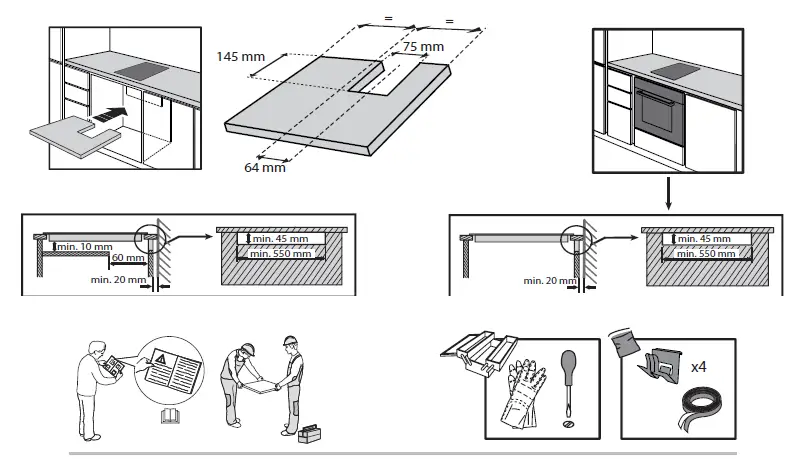 =
=
145 mm
75 mm
64 mm
min. 10 mm
60 mm
min. 20 mm
min. 45 mm
min. 550 mm
min. 20 mm
min. 45 mm
min. 550 mm
x4