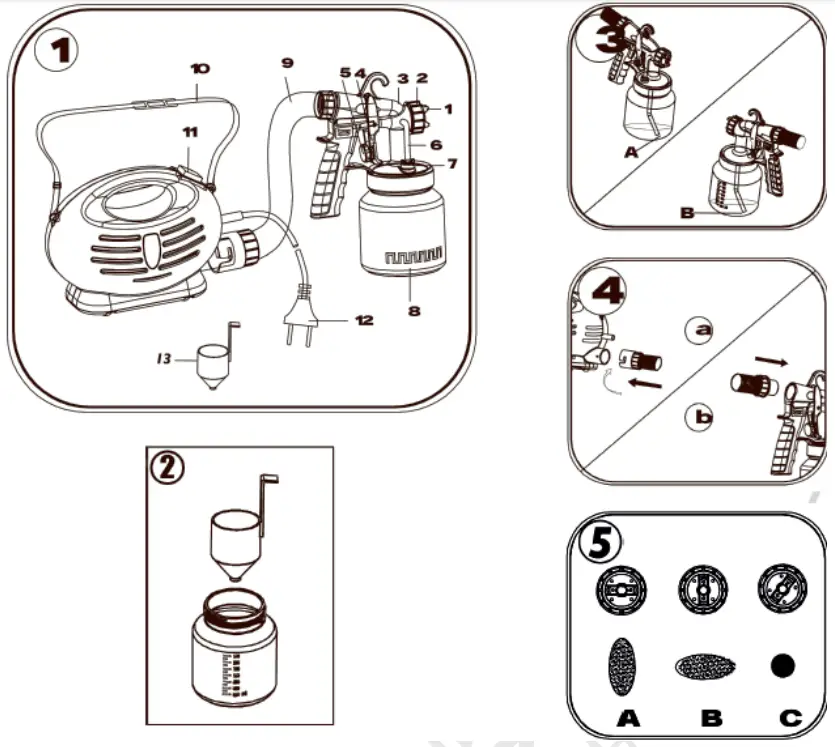 1
10
9
5 4 3 2
1
11
6
7
8
12
13

2

3
A
B

4
a
b

5
A B C