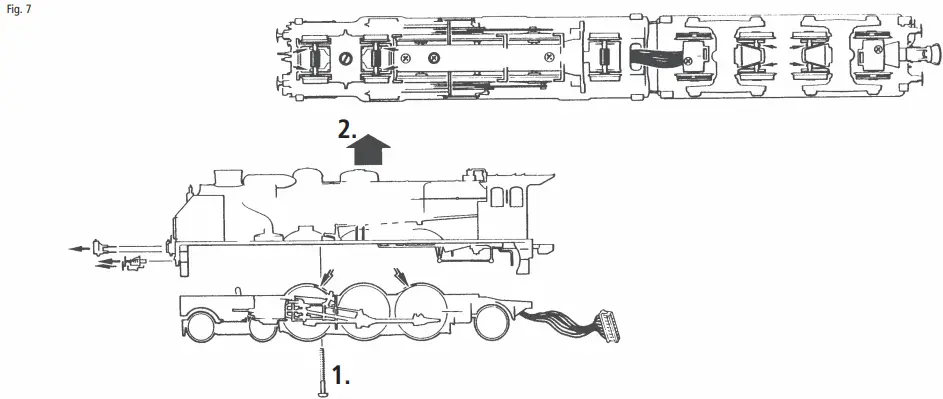 Fig. 7

2.

1.