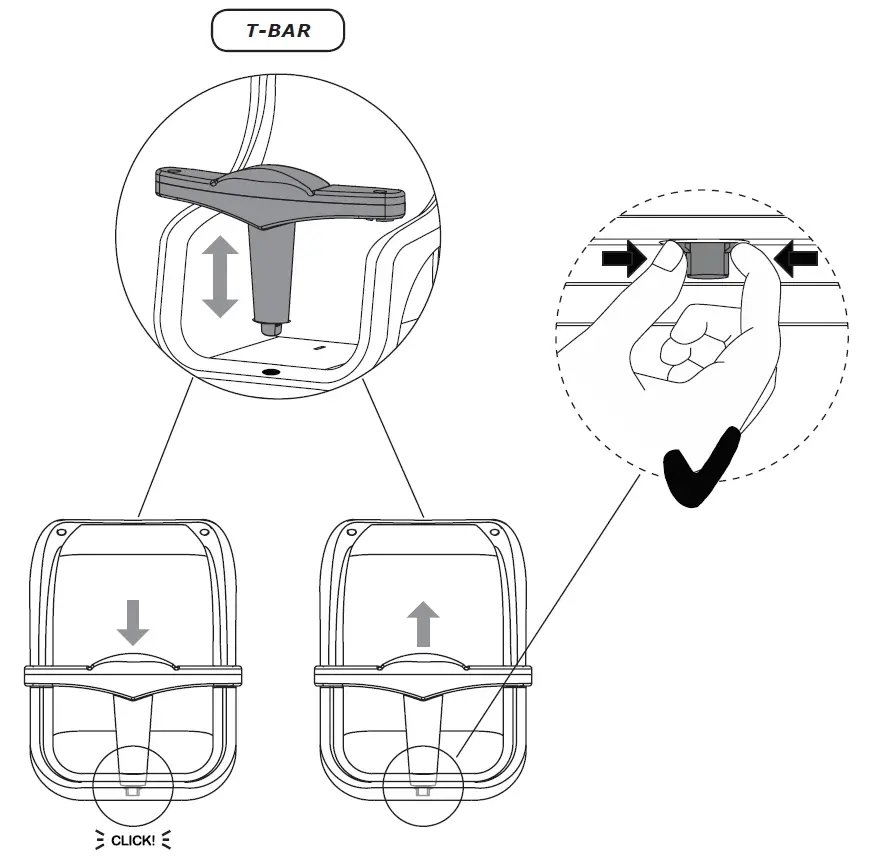 T-BAR

CLICK!