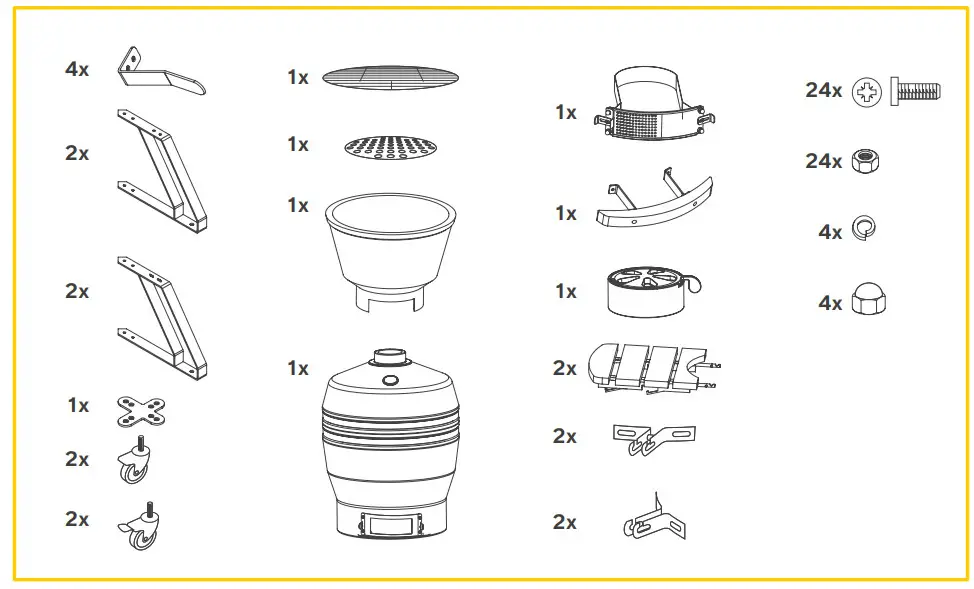 4x

2x

2x

1x

2x

2x

1x

1x

1x

1x

1x

1x

1x

2x

2x

2x

24x

24x

4x

4x