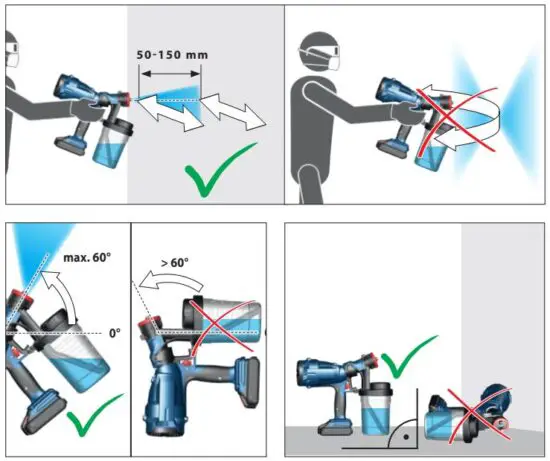 50-150 mm

max. 60°

0°

> 60°