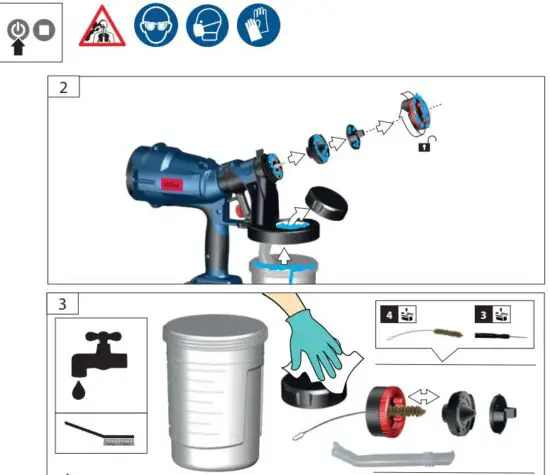 2

3

4

3