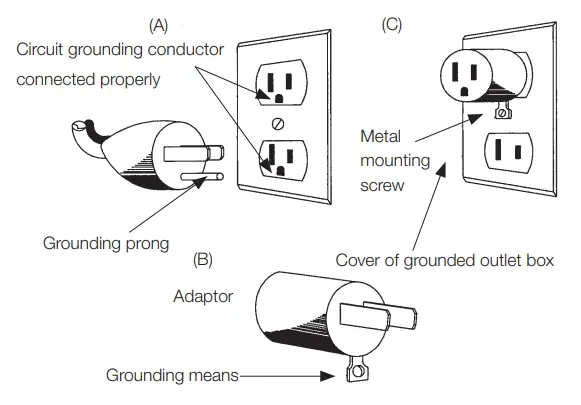 (A)

Circuit grounding conductor connected properly

Grounding prong

(C)

Metal mounting screw

Cover of grounded outlet box

(B)

Adaptor

Grounding means