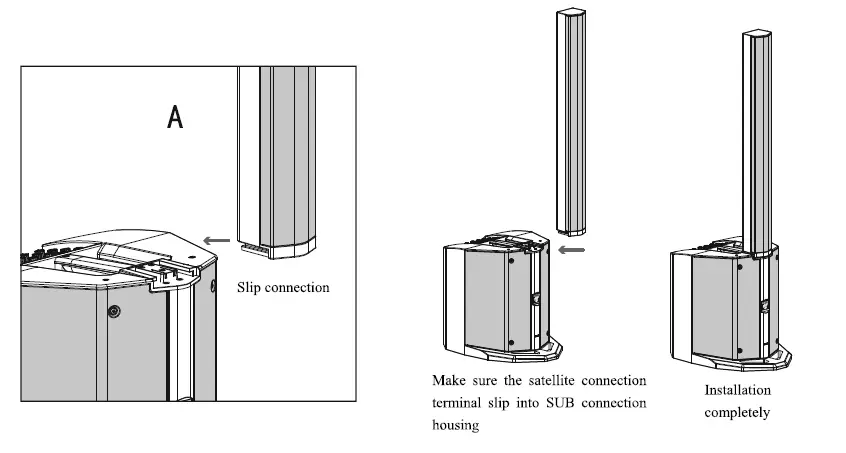 A

Slip connection

Make sure the satellite connection terminal slip into SUB connection housing

Installation completely