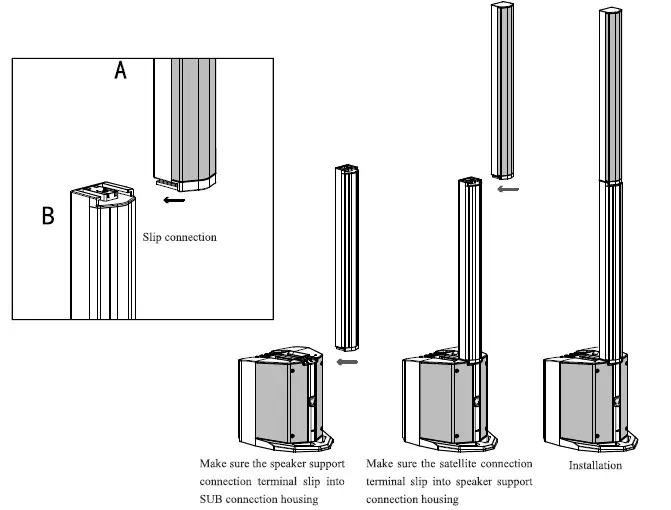 A

B

Slip connection

Make sure the speaker support connection terminal slip into SUB connection housing

Make sure the satellite connection terminal slip into speaker support connection housing

Installation