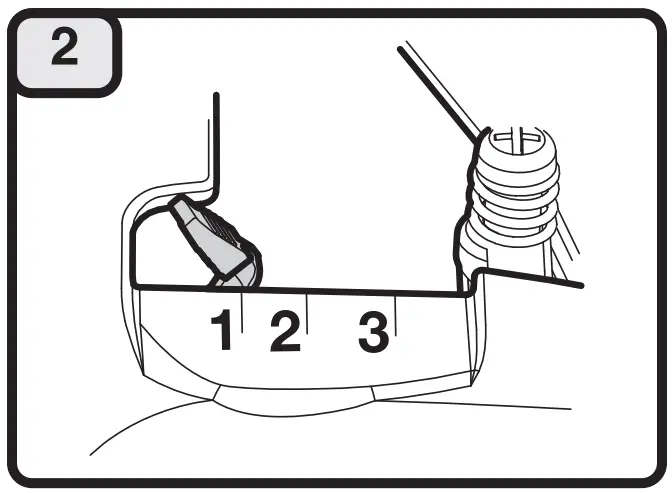 2

1 2 3