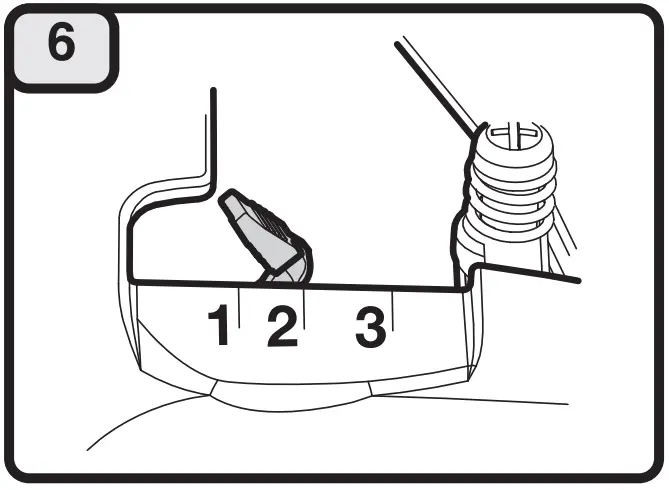 6

1 2 3