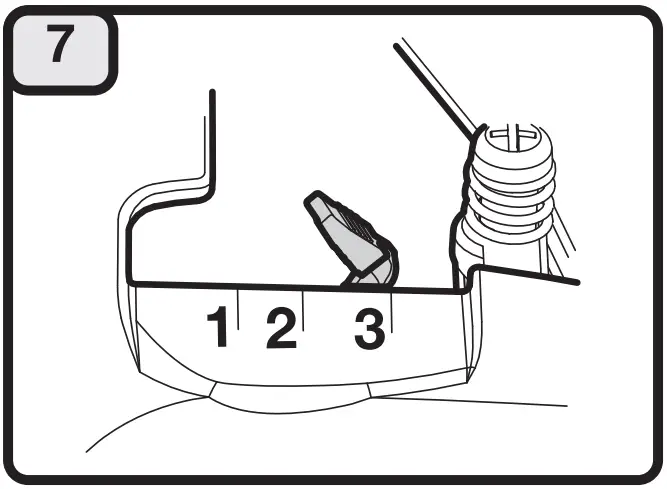 7

1 2 3