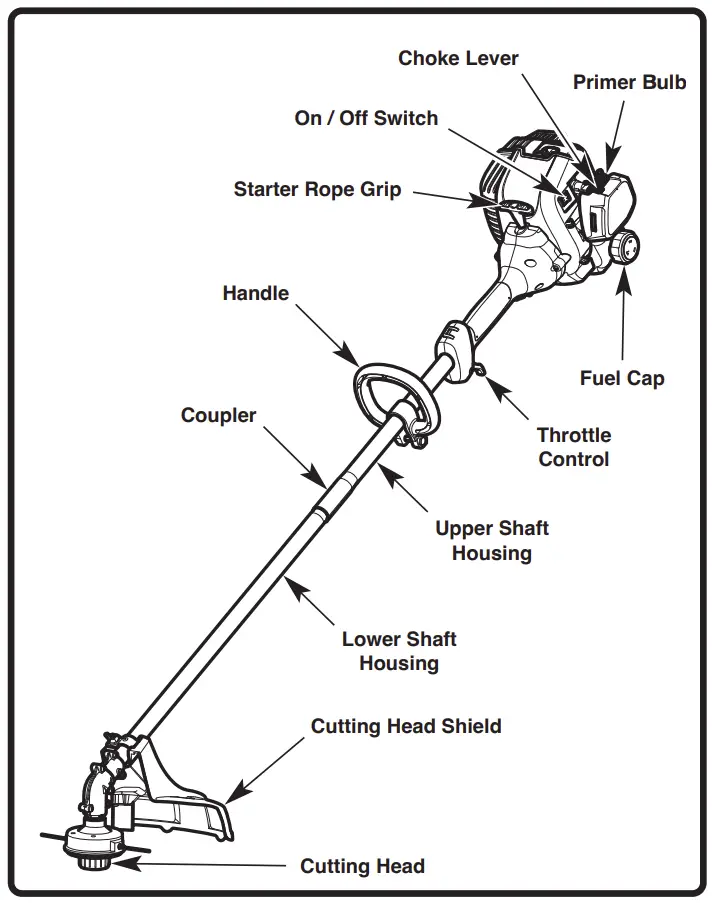 Choke Lever

Primer Bulb

On / Off Switch

Starter Rope Grip

Handle

Fuel Cap

Coupler

Throttle Control

Upper Shaft Housing

Lower Shaft Housing

Cutting Head Shield

Cutting Head