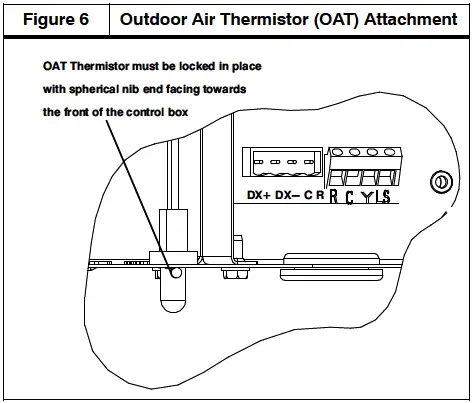 | Figure 6 | Outdoor Air Thermistor (OAT) Attachment |
|---|---|

OAT Thermistor must be locked in place with spherical nib end facing towards the front of the control box

DX+ DX– C R

R C Y LS