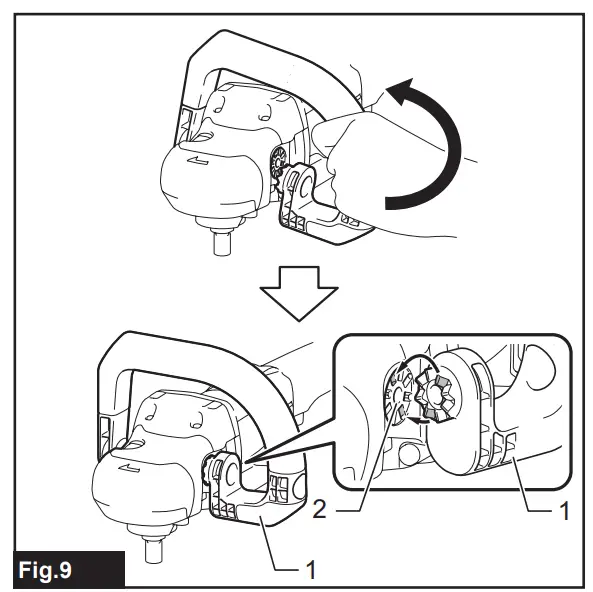 2
1
1
Fig.9