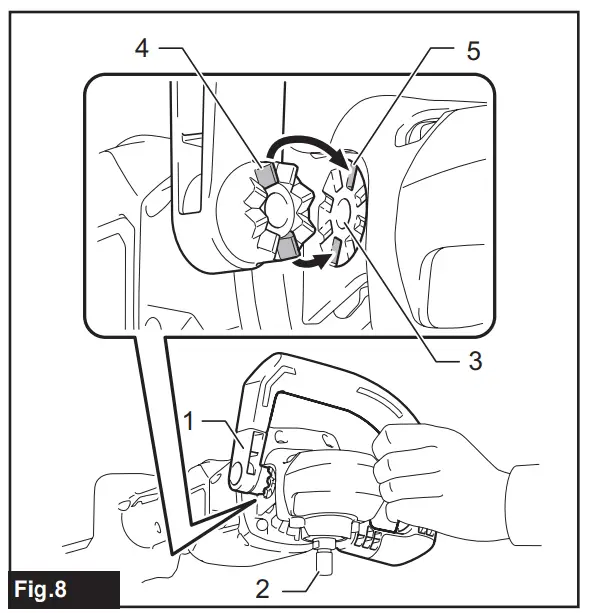 4
5
3
1
2
Fig.8