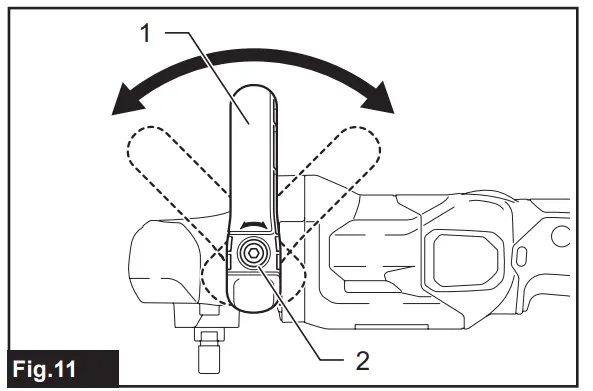 1
2
Fig.11