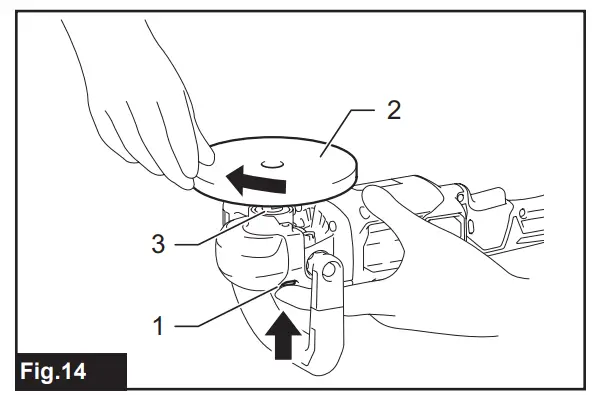 2
3
1
Fig.14