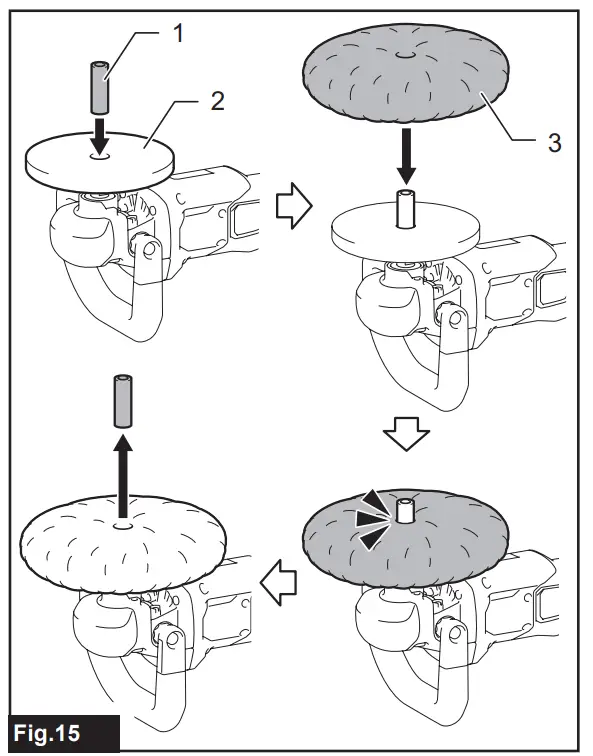 1
2
3
Fig.15