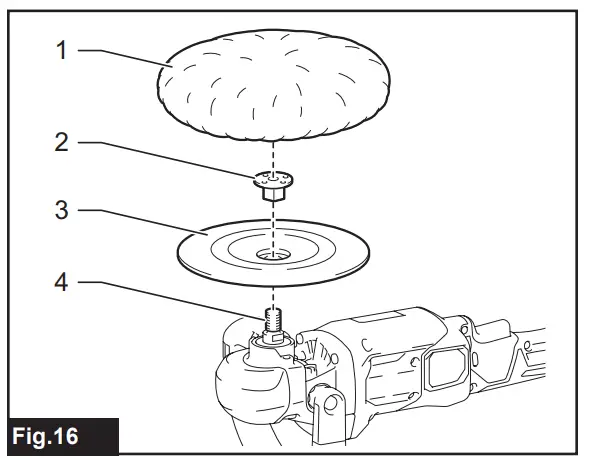 1
2
3
4
Fig.16