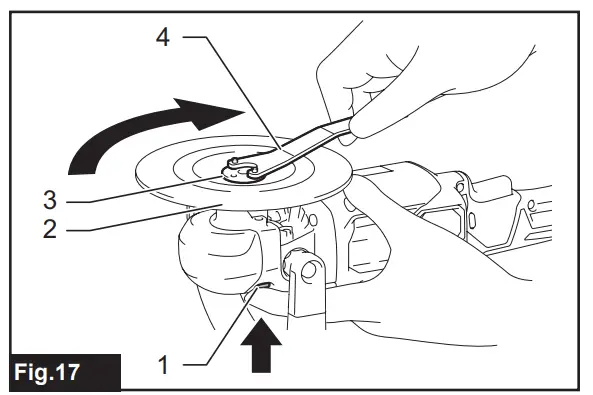 4
3
2
1
Fig.17