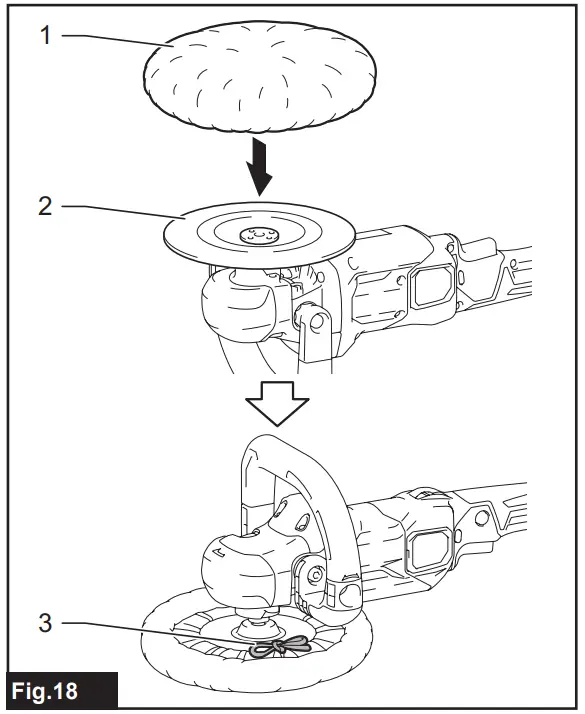 1
2
3
Fig.18