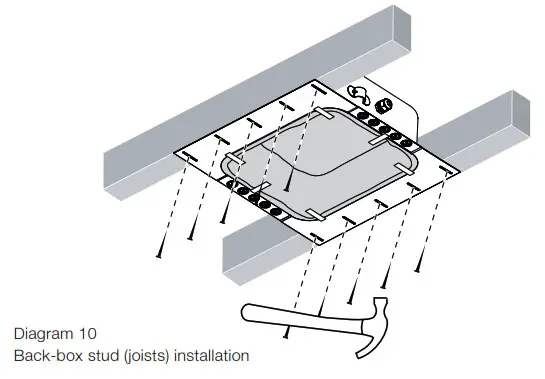 Diagram 10
Back-box stud (joists) installation